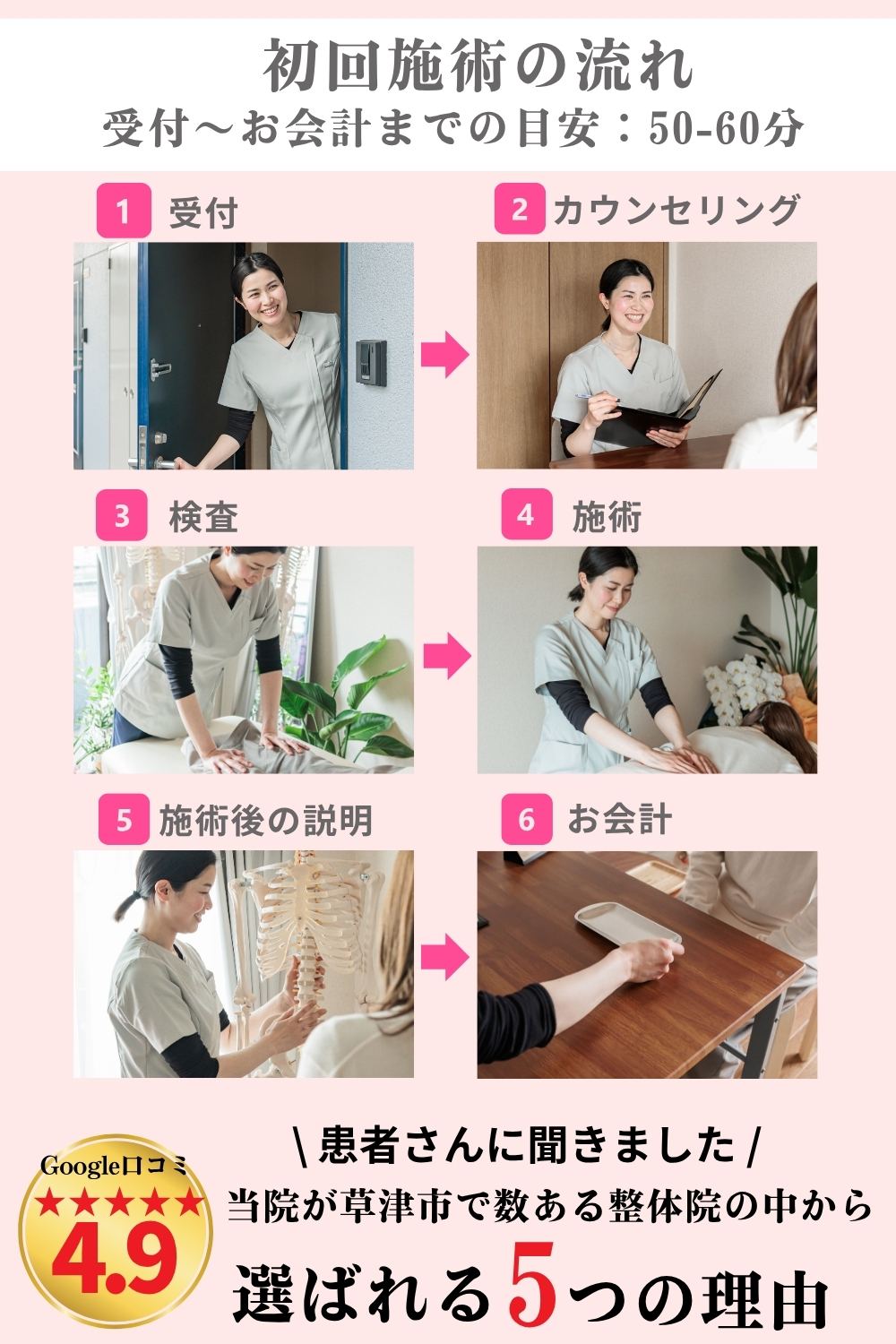 初回施術の流れ
受付〜お会計までの目安：50-60分

1 受付

2 カウンセリング

3 検査

4 施術

5 施術後の説明

6 お会計

Google口コミ
★★★★★
4.9

\ 患者さんに聞きました /
当院が草津市で数ある整体院の中から
選ばれる5つの理由